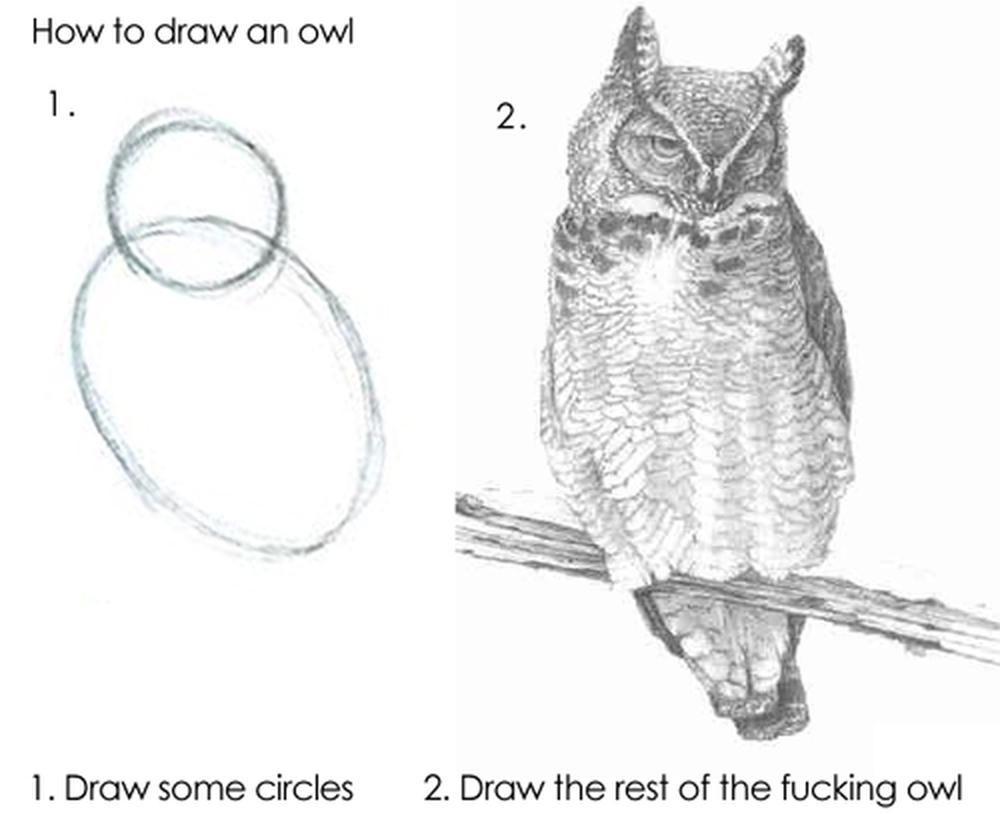 How to draw an owl

1.

2.

1. Draw some circles

2. Draw the rest of the fucking owl